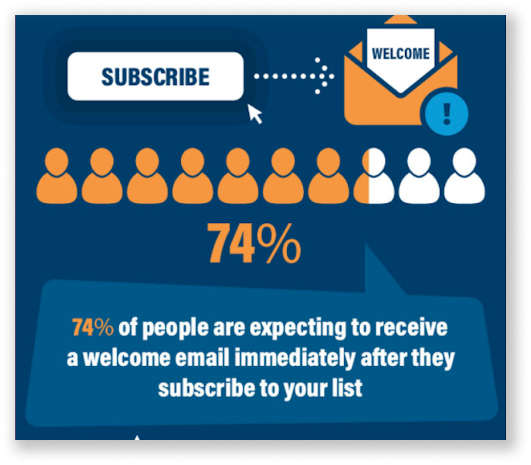 SUBSCRIBE

WELCOME

!

74%

74% of people are expecting to receive a welcome email immediately after they subscribe to your list