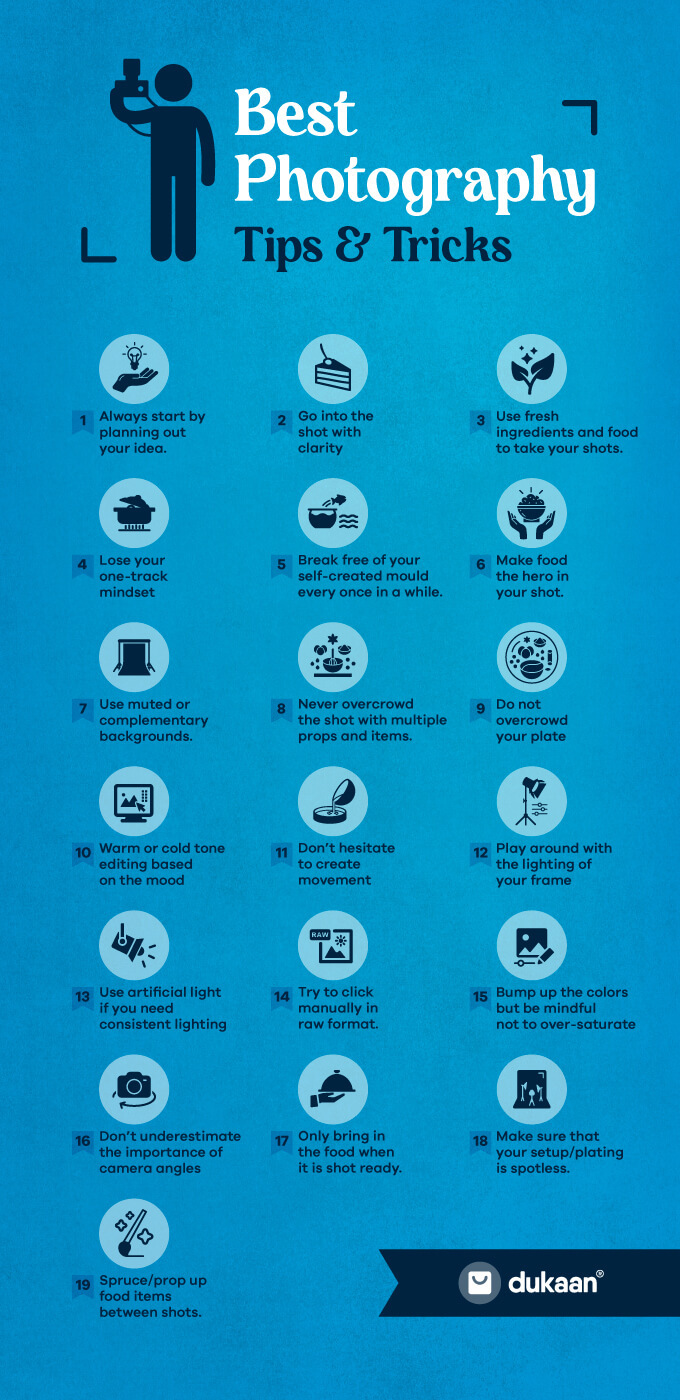 Best Photography Tips & Tricks

1 Always start by planning out your idea.

2 Go into the shot with clarity

3 Use fresh ingredients and food to take your shots.

4 Lose your one-track mindset

5 Break free of your self-created mould every once in a while.

6 Make food the hero in your shot.

7 Use muted or complementary backgrounds.

8 Never overcrowd the shot with multiple props and items.

9 Do not overcrowd your plate

10 Warm or cold tone editing based on the mood

11 Don't hesitate to create movement

12 Play around with the lighting of your frame

13 Use artificial light if you need consistent lighting

14 Try to click manually in raw format.

RAW

15 Bump up the colors but be mindful not to over-saturate

16 Don't underestimate the importance of camera angles

17 Only bring in the food when it is shot ready.

18 Make sure that your setup/plating is spotless.

19 Spruce/prop up food items between shots.

dukaan®